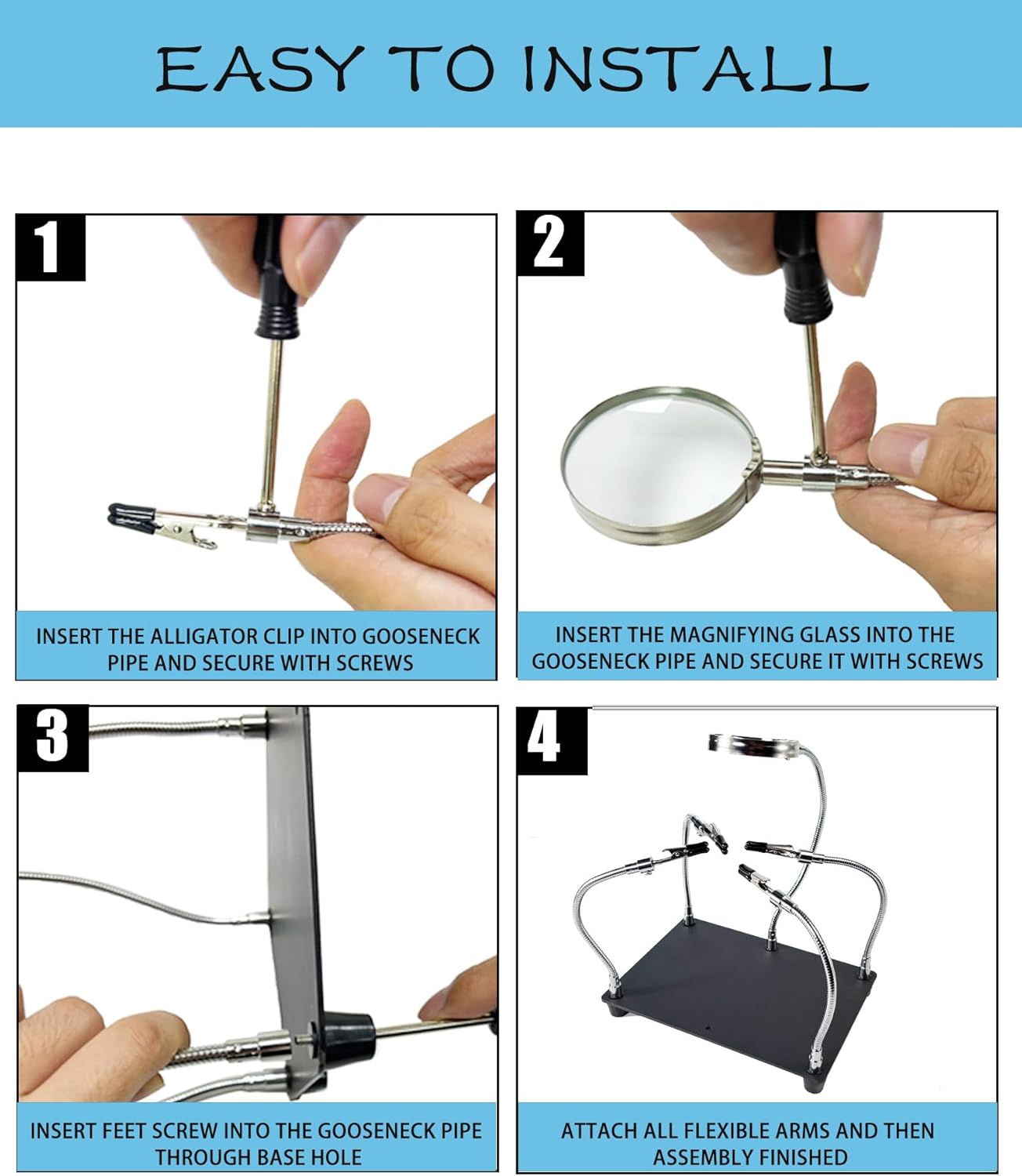 EASY TO INSTALL

1

INSERT THE ALLIGATOR CLIP INTO GOOSENECK PIPE AND SECURE WITH SCREWS

2

INSERT THE MAGNIFYING GLASS INTO THE GOOSENECK PIPE AND SECURE IT WITH SCREWS

3

INSERT FEET SCREW INTO THE GOOSENECK PIPE THROUGH BASE HOLE

4

ATTACH ALL FLEXIBLE ARMS AND THEN ASSEMBLY FINISHED